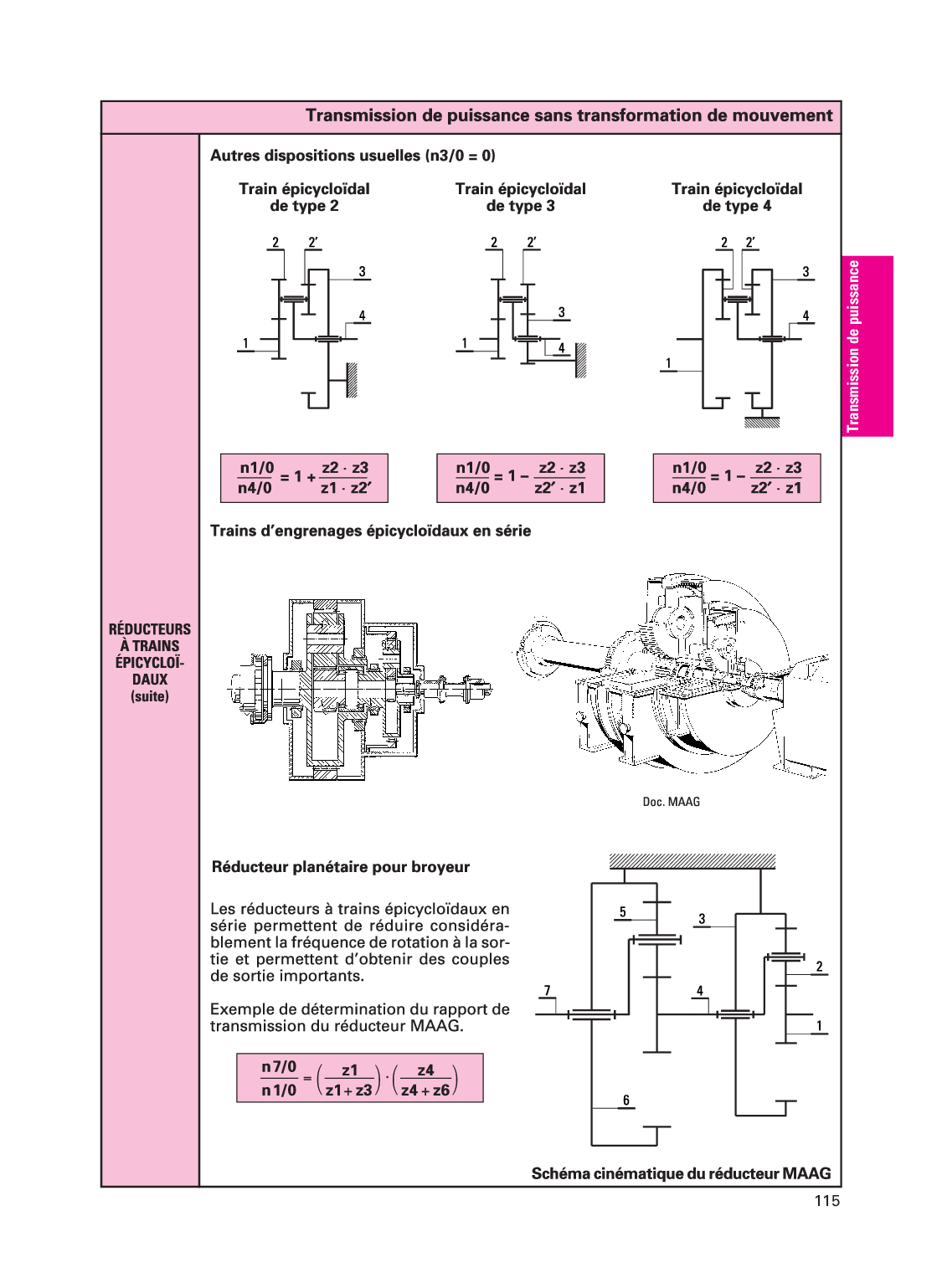 Transmission de puissance sans transformation de mouvement

RÉDUCTEURS À TRAINS ÉPICYCLOÏDAUX (suite)

Autres dispositions usuelles (n3/0 = 0)

Train épicycloïdal de type 2

2 2′ 3 4 1

$\frac{n1/0}{n4/0} = 1 + \frac{z2 \cdot z3}{z1 \cdot z2'}$

Train épicycloïdal de type 3

2 2′ 3 1 4

$\frac{n1/0}{n4/0} = 1 - \frac{z2 \cdot z3}{z2' \cdot z1}$

Train épicycloïdal de type 4

2 2′ 3 4 1

$\frac{n1/0}{n4/0} = 1 - \frac{z2 \cdot z3}{z2' \cdot z1}$

Transmission de puissance

Trains d'engrenages épicycloïdaux en série

Doc. MAAG

Réducteur planétaire pour broyeur

Les réducteurs à trains épicycloïdaux en série permettent de réduire considérablement la fréquence de rotation à la sortie et permettent d'obtenir des couples de sortie importants.

Exemple de détermination du rapport de transmission du réducteur MAAG.

$\frac{n7/0}{n1/0} = \left(\frac{z1}{z1+z3}\right) \cdot \left(\frac{z4}{z4+z6}\right)$

5 3 2 7 4 1 6

Schéma cinématique du réducteur MAAG

115