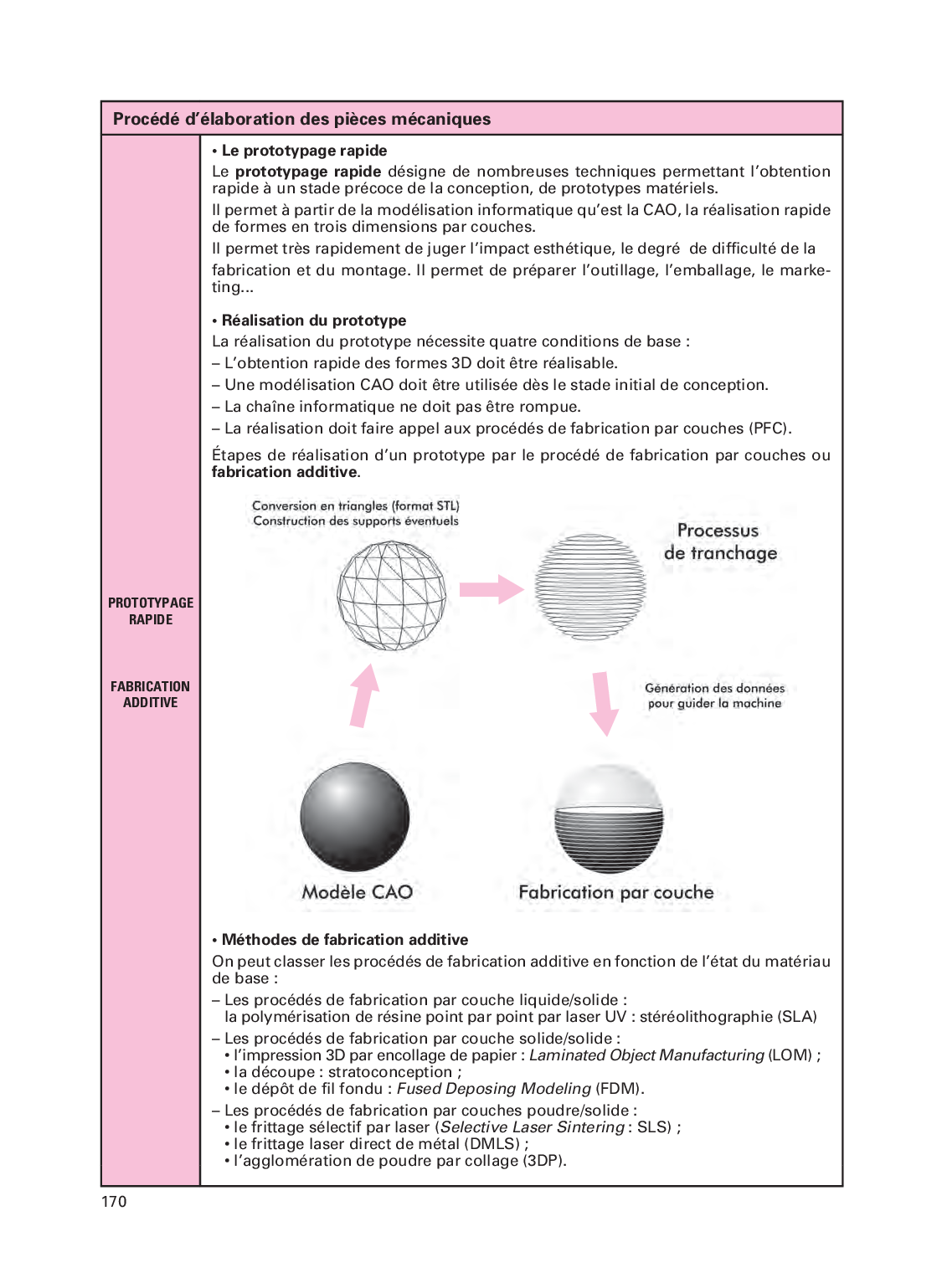 Procédé d'élaboration des pièces mécaniques

PROTOTYPAGE RAPIDE

FABRICATION ADDITIVE

• Le prototypage rapide

Le prototypage rapide désigne de nombreuses techniques permettant l'obtention rapide à un stade précoce de la conception, de prototypes matériels.

Il permet à partir de la modélisation informatique qu'est la CAO, la réalisation rapide de formes en trois dimensions par couches.

Il permet très rapidement de juger l'impact esthétique, le degré de difficulté de la fabrication et du montage. Il permet de préparer l'outillage, l'emballage, le marketing...

• Réalisation du prototype

La réalisation du prototype nécessite quatre conditions de base :

– L'obtention rapide des formes 3D doit être réalisable.

– Une modélisation CAO doit être utilisée dès le stade initial de conception.

– La chaîne informatique ne doit pas être rompue.

– La réalisation doit faire appel aux procédés de fabrication par couches (PFC).

Étapes de réalisation d'un prototype par le procédé de fabrication par couches ou fabrication additive.

Conversion en triangles (format STL)
Construction des supports éventuels

Processus de tranchage

Génération des données pour guider la machine

Modèle CAO

Fabrication par couche

• Méthodes de fabrication additive

On peut classer les procédés de fabrication additive en fonction de l'état du matériau de base :

– Les procédés de fabrication par couche liquide/solide :
la polymérisation de résine point par point par laser UV : stéréolithographie (SLA)

– Les procédés de fabrication par couche solide/solide :
• l'impression 3D par encollage de papier : Laminated Object Manufacturing (LOM) ;
• la découpe : stratoconception ;
• le dépôt de fil fondu : Fused Deposing Modeling (FDM).

– Les procédés de fabrication par couches poudre/solide :
• le frittage sélectif par laser (Selective Laser Sintering : SLS) ;
• le frittage laser direct de métal (DMLS) ;
• l'agglomération de poudre par collage (3DP).

170