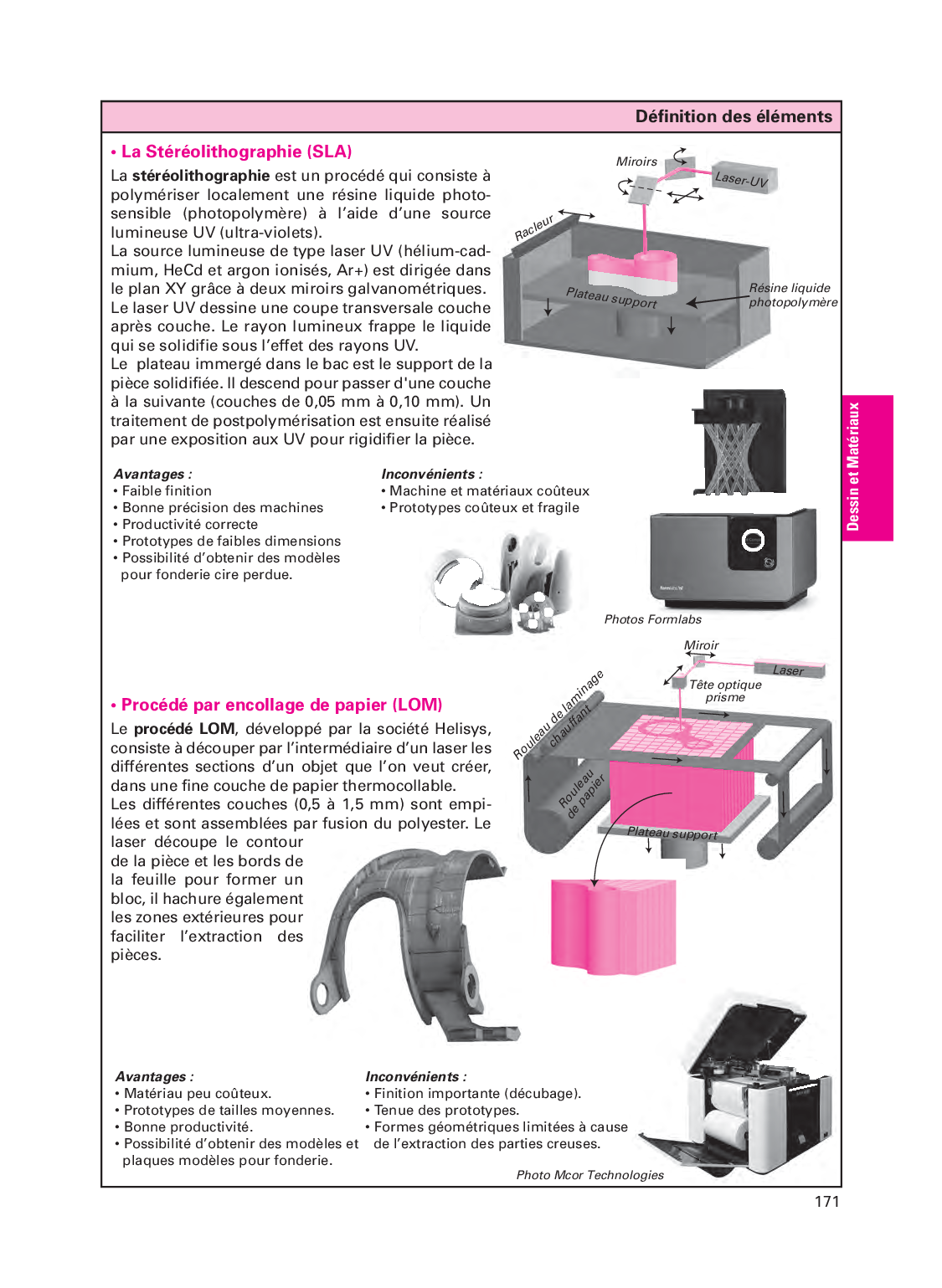 Définition des éléments

• La Stéréolithographie (SLA)

La stéréolithographie est un procédé qui consiste à polymériser localement une résine liquide photosensible (photopolymère) à l'aide d'une source lumineuse UV (ultra-violets).
La source lumineuse de type laser UV (hélium-cadmium, HeCd et argon ionisés, Ar+) est dirigée dans le plan XY grâce à deux miroirs galvanométriques.
Le laser UV dessine une coupe transversale couche après couche. Le rayon lumineux frappe le liquide qui se solidifie sous l'effet des rayons UV.
Le plateau immergé dans le bac est le support de la pièce solidifiée. Il descend pour passer d'une couche à la suivante (couches de 0,05 mm à 0,10 mm). Un traitement de postpolymérisation est ensuite réalisé par une exposition aux UV pour rigidifier la pièce.

Miroirs
Laser-UV
Racleur
Plateau support
Résine liquide photopolymère

Avantages :
• Faible finition
• Bonne précision des machines
• Productivité correcte
• Prototypes de faibles dimensions
• Possibilité d'obtenir des modèles pour fonderie cire perdue.

Inconvénients :
• Machine et matériaux coûteux
• Prototypes coûteux et fragile

Photos Formlabs

Dessin et Matériaux

• Procédé par encollage de papier (LOM)

Le procédé LOM, développé par la société Helisys, consiste à découper par l'intermédiaire d'un laser les différentes sections d'un objet que l'on veut créer, dans une fine couche de papier thermocollable.
Les différentes couches (0,5 à 1,5 mm) sont empilées et sont assemblées par fusion du polyester. Le laser découpe le contour de la pièce et les bords de la feuille pour former un bloc, il hachure également les zones extérieures pour faciliter l'extraction des pièces.

Miroir
Laser
Tête optique prisme
Rouleau de laminage chauffant
Rouleau de papier
Plateau support

Avantages :
• Matériau peu coûteux.
• Prototypes de tailles moyennes.
• Bonne productivité.
• Possibilité d'obtenir des modèles et plaques modèles pour fonderie.

Inconvénients :
• Finition importante (décubage).
• Tenue des prototypes.
• Formes géométriques limitées à cause de l'extraction des parties creuses.

Photo Mcor Technologies

171