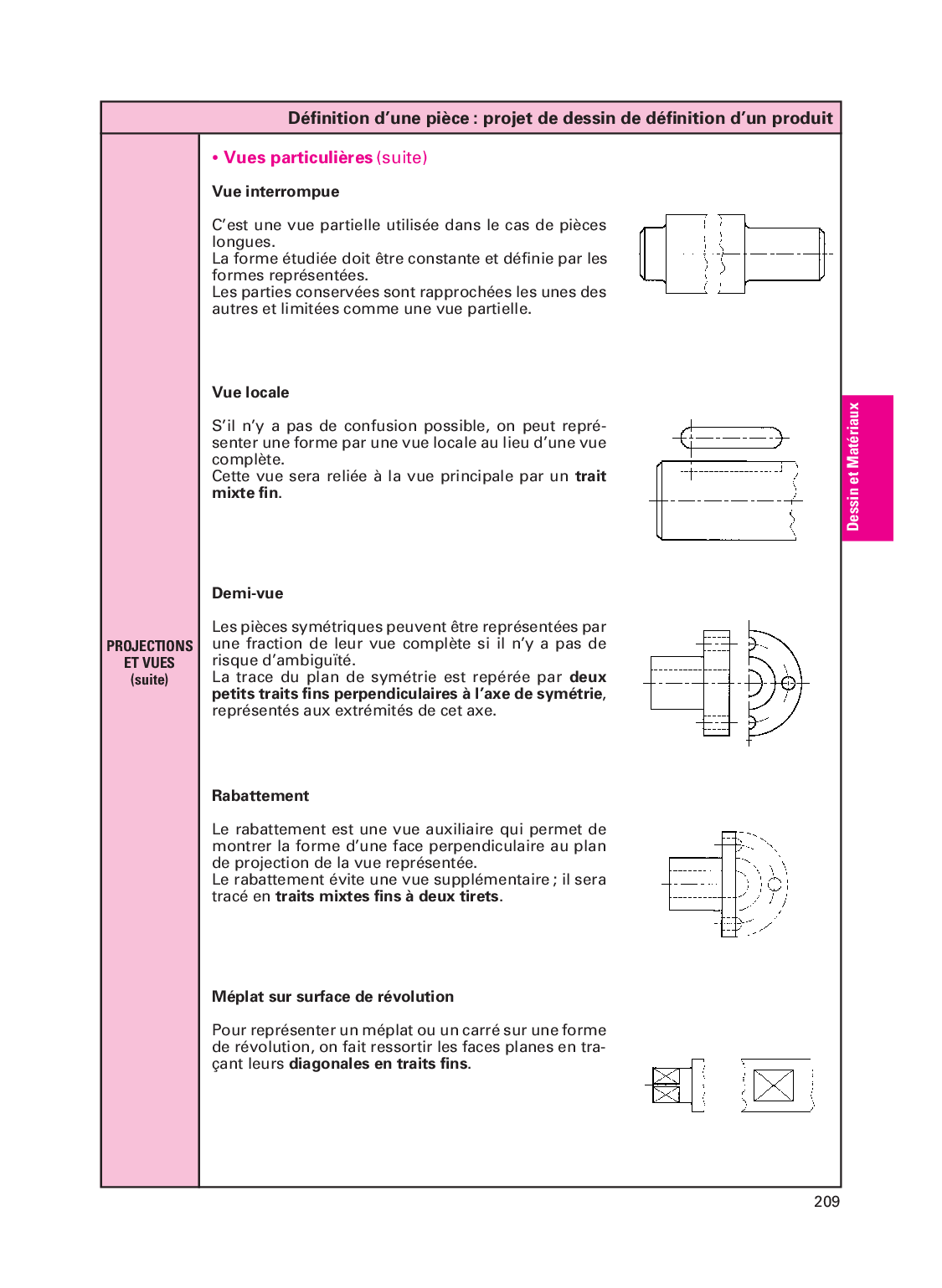 Définition d'une pièce : projet de dessin de définition d'un produit

PROJECTIONS ET VUES (suite)

• Vues particulières (suite)

Vue interrompue

C'est une vue partielle utilisée dans le cas de pièces longues.
La forme étudiée doit être constante et définie par les formes représentées.
Les parties conservées sont rapprochées les unes des autres et limitées comme une vue partielle.

Vue locale

S'il n'y a pas de confusion possible, on peut représenter une forme par une vue locale au lieu d'une vue complète.
Cette vue sera reliée à la vue principale par un trait mixte fin.

Demi-vue

Les pièces symétriques peuvent être représentées par une fraction de leur vue complète si il n'y a pas de risque d'ambiguïté.
La trace du plan de symétrie est repérée par deux petits traits fins perpendiculaires à l'axe de symétrie, représentés aux extrémités de cet axe.

Rabattement

Le rabattement est une vue auxiliaire qui permet de montrer la forme d'une face perpendiculaire au plan de projection de la vue représentée.
Le rabattement évite une vue supplémentaire ; il sera tracé en traits mixtes fins à deux tirets.

Méplat sur surface de révolution

Pour représenter un méplat ou un carré sur une forme de révolution, on fait ressortir les faces planes en traçant leurs diagonales en traits fins.

Dessin et Matériaux

209