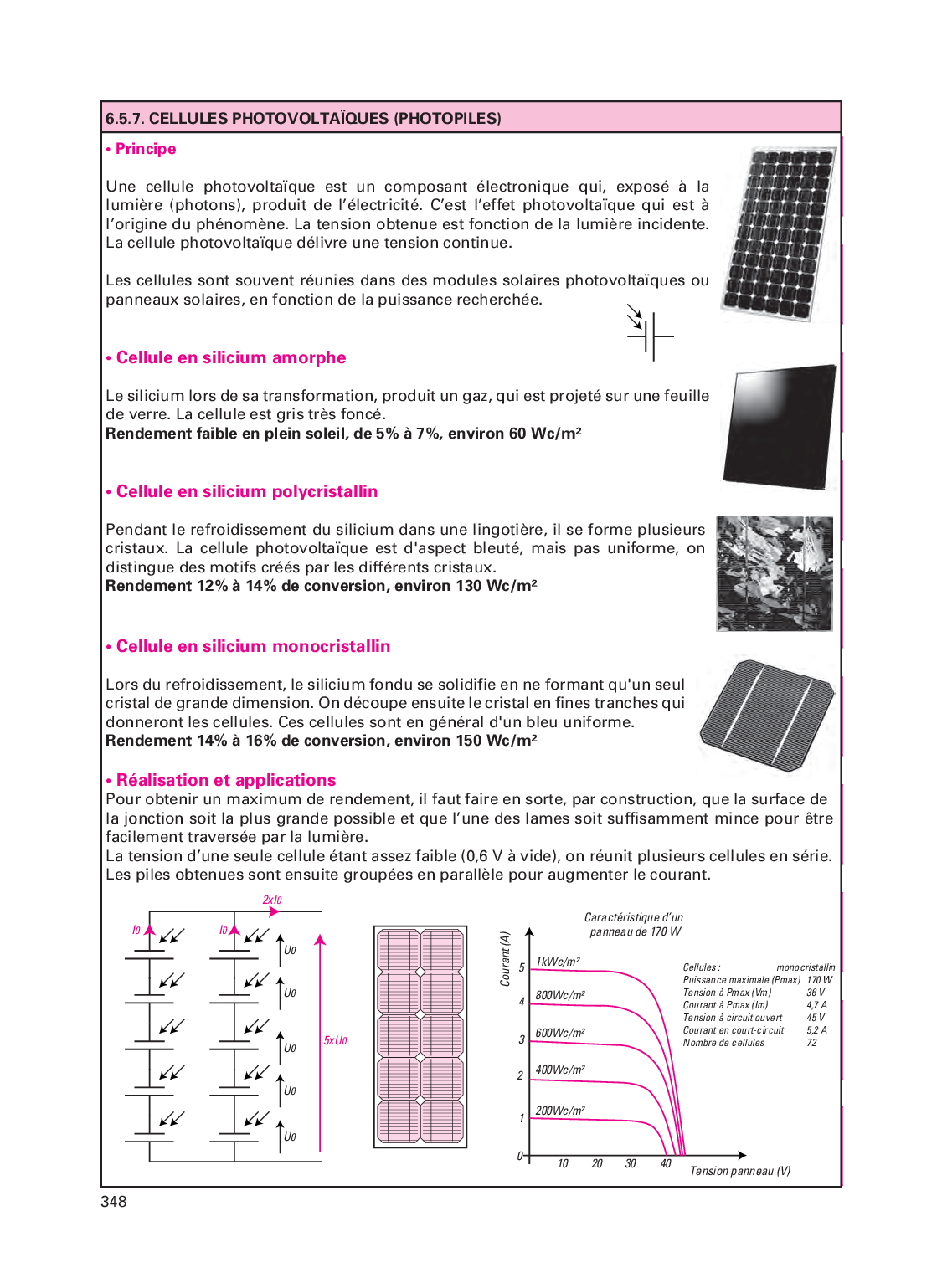 6.5.7. CELLULES PHOTOVOLTAÏQUES (PHOTOPILES)

• Principe

Une cellule photovoltaïque est un composant électronique qui, exposé à la lumière (photons), produit de l'électricité. C'est l'effet photovoltaïque qui est à l'origine du phénomène. La tension obtenue est fonction de la lumière incidente. La cellule photovoltaïque délivre une tension continue.

Les cellules sont souvent réunies dans des modules solaires photovoltaïques ou panneaux solaires, en fonction de la puissance recherchée.

• Cellule en silicium amorphe

Le silicium lors de sa transformation, produit un gaz, qui est projeté sur une feuille de verre. La cellule est gris très foncé.
Rendement faible en plein soleil, de 5% à 7%, environ 60 Wc/m²

• Cellule en silicium polycristallin

Pendant le refroidissement du silicium dans une lingotière, il se forme plusieurs cristaux. La cellule photovoltaïque est d'aspect bleuté, mais pas uniforme, on distingue des motifs créés par les différents cristaux.
Rendement 12% à 14% de conversion, environ 130 Wc/m²

• Cellule en silicium monocristallin

Lors du refroidissement, le silicium fondu se solidifie en ne formant qu'un seul cristal de grande dimension. On découpe ensuite le cristal en fines tranches qui donneront les cellules. Ces cellules sont en général d'un bleu uniforme.
Rendement 14% à 16% de conversion, environ 150 Wc/m²

• Réalisation et applications
Pour obtenir un maximum de rendement, il faut faire en sorte, par construction, que la surface de la jonction soit la plus grande possible et que l'une des lames soit suffisamment mince pour être facilement traversée par la lumière.
La tension d'une seule cellule étant assez faible (0,6 V à vide), on réunit plusieurs cellules en série. Les piles obtenues sont ensuite groupées en parallèle pour augmenter le courant.

2xI0
I0
I0
U0
U0
U0
U0
U0
5xU0

Caractéristique d'un panneau de 170 W
Courant (A)
5
4
3
2
1
0
1kWc/m²
800Wc/m²
600Wc/m²
400Wc/m²
200Wc/m²
10
20
30
40
Tension panneau (V)

| Cellules : | monocristallin |
|---|---|
| Puissance maximale (Pmax) | 170 W |
| Tension à Pmax (Vm) | 36 V |
| Courant à Pmax (Im) | 4,7 A |
| Tension à circuit ouvert | 45 V |
| Courant en court-circuit | 5,2 A |
| Nombre de cellules | 72 |

348