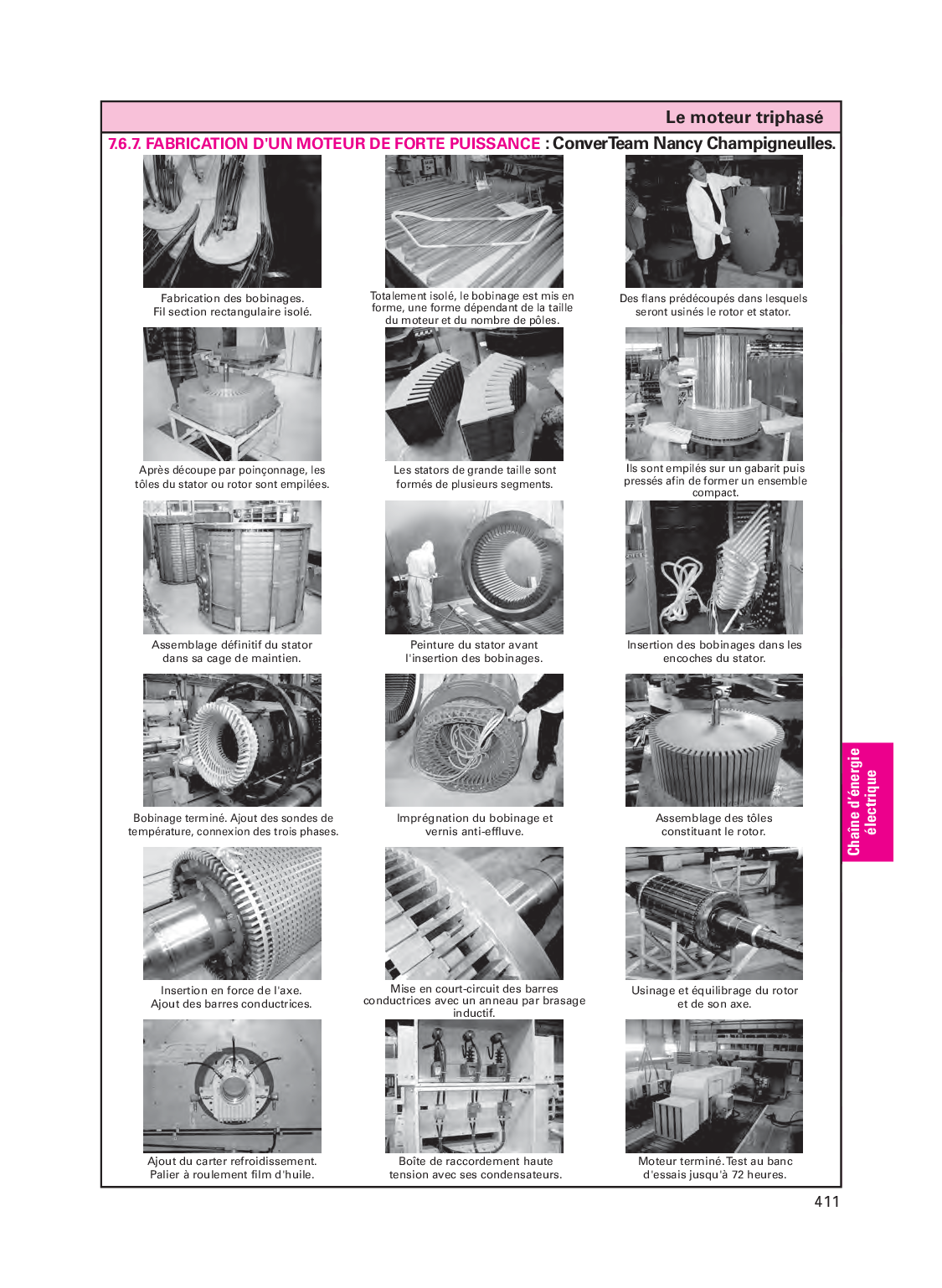 Le moteur triphasé

7.6.7. FABRICATION D'UN MOTEUR DE FORTE PUISSANCE : ConverTeam Nancy Champigneulles.

Fabrication des bobinages. Fil section rectangulaire isolé.

Totalement isolé, le bobinage est mis en forme, une forme dépendant de la taille du moteur et du nombre de pôles.

Des flans prédécoupés dans lesquels seront usinés le rotor et stator.

Après découpe par poinçonnage, les tôles du stator ou rotor sont empilées.

Les stators de grande taille sont formés de plusieurs segments.

Ils sont empilés sur un gabarit puis pressés afin de former un ensemble compact.

Assemblage définitif du stator dans sa cage de maintien.

Peinture du stator avant l'insertion des bobinages.

Insertion des bobinages dans les encoches du stator.

Bobinage terminé. Ajout des sondes de température, connexion des trois phases.

Imprégnation du bobinage et vernis anti-effluve.

Assemblage des tôles constituant le rotor.

Insertion en force de l'axe. Ajout des barres conductrices.

Mise en court-circuit des barres conductrices avec un anneau par brasage inductif.

Usinage et équilibrage du rotor et de son axe.

Ajout du carter refroidissement. Palier à roulement film d'huile.

Boîte de raccordement haute tension avec ses condensateurs.

Moteur terminé. Test au banc d'essais jusqu'à 72 heures.

Chaîne d'énergie électrique

411