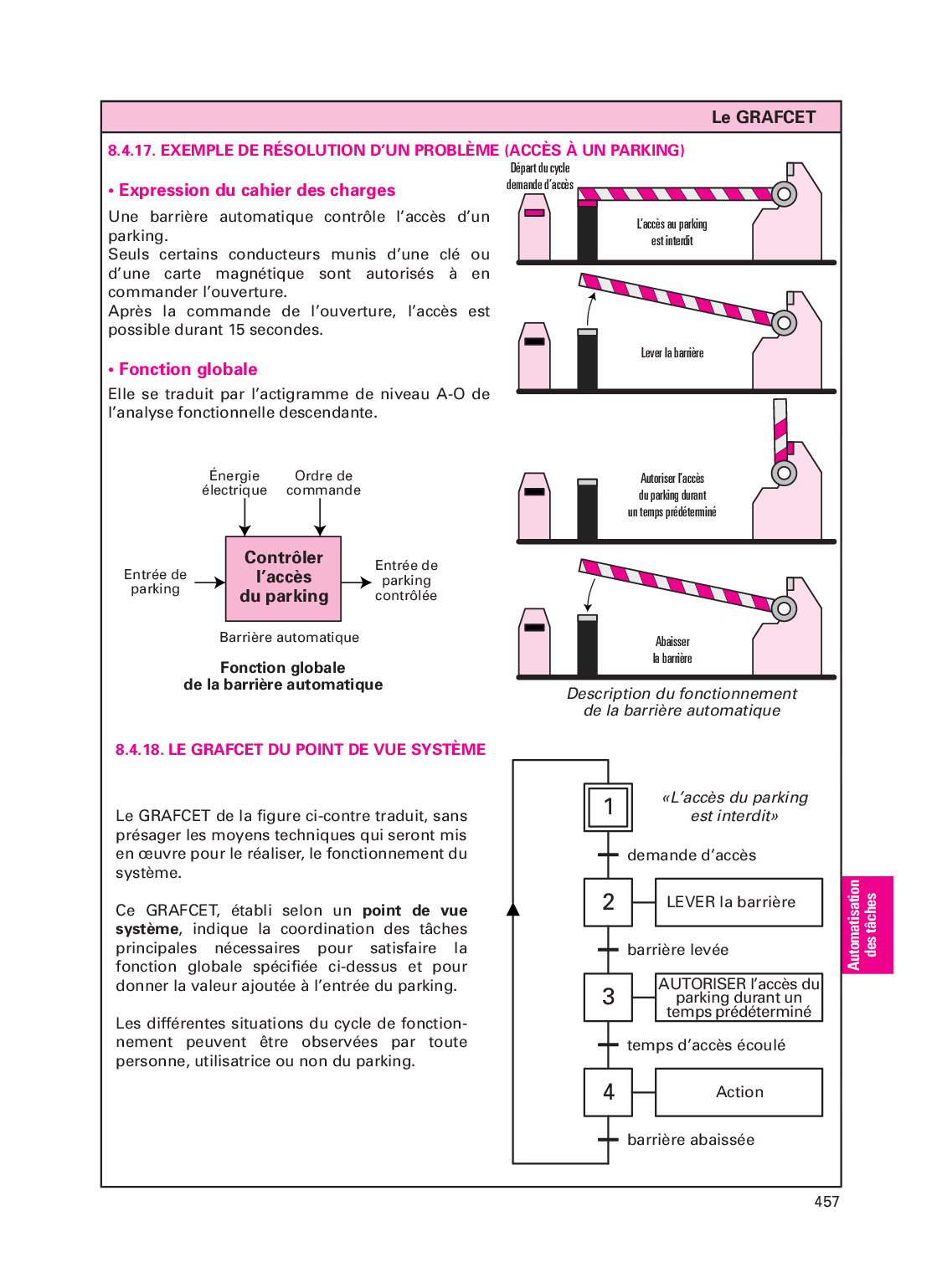 Le GRAFCET

8.4.17. EXEMPLE DE RÉSOLUTION D'UN PROBLÈME (ACCÈS À UN PARKING)

• Expression du cahier des charges

Une barrière automatique contrôle l'accès d'un parking.
Seuls certains conducteurs munis d'une clé ou d'une carte magnétique sont autorisés à en commander l'ouverture.
Après la commande de l'ouverture, l'accès est possible durant 15 secondes.

• Fonction globale

Elle se traduit par l'actigramme de niveau A-O de l'analyse fonctionnelle descendante.

Énergie électrique

Ordre de commande

Entrée de parking

Contrôler l'accès du parking

Entrée de parking contrôlée

Barrière automatique

Fonction globale de la barrière automatique

Départ du cycle demande d'accès

L'accès au parking est interdit

Lever la barrière

Autoriser l'accès du parking durant un temps prédéterminé

Abaisser la barrière

Description du fonctionnement de la barrière automatique

8.4.18. LE GRAFCET DU POINT DE VUE SYSTÈME

Le GRAFCET de la figure ci-contre traduit, sans présager les moyens techniques qui seront mis en œuvre pour le réaliser, le fonctionnement du système.

Ce GRAFCET, établi selon un point de vue système, indique la coordination des tâches principales nécessaires pour satisfaire la fonction globale spécifiée ci-dessus et pour donner la valeur ajoutée à l'entrée du parking.

Les différentes situations du cycle de fonctionnement peuvent être observées par toute personne, utilisatrice ou non du parking.

1

«L'accès du parking est interdit»

demande d'accès

2

LEVER la barrière

barrière levée

3

AUTORISER l'accès du parking durant un temps prédéterminé

temps d'accès écoulé

4

Action

barrière abaissée

Automatisation des tâches

457