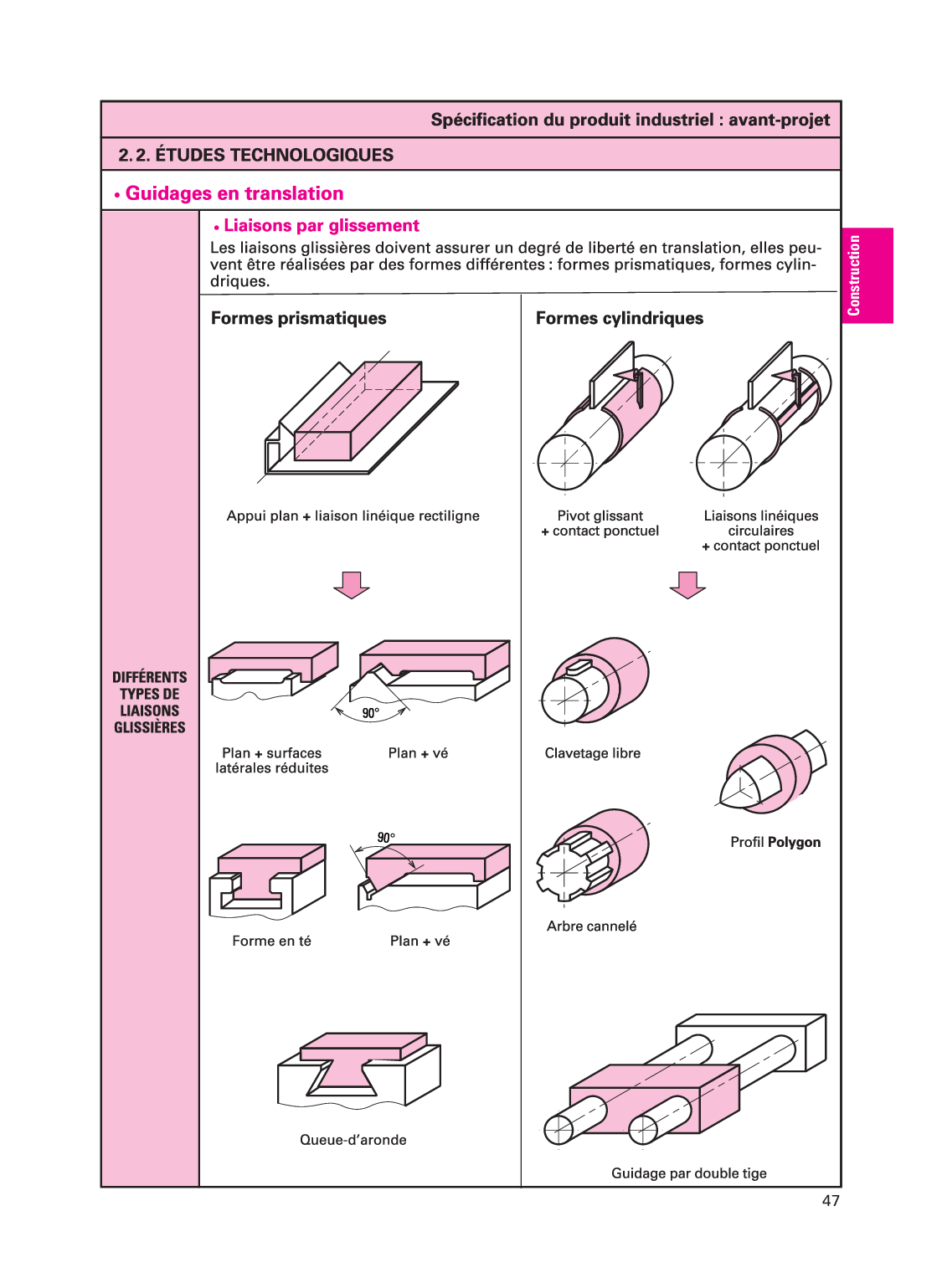 Spécification du produit industriel : avant-projet

2.2. ÉTUDES TECHNOLOGIQUES

• Guidages en translation

Construction

DIFFÉRENTS TYPES DE LIAISONS GLISSIÈRES

• Liaisons par glissement

Les liaisons glissières doivent assurer un degré de liberté en translation, elles peuvent être réalisées par des formes différentes : formes prismatiques, formes cylindriques.

Formes prismatiques

Appui plan + liaison linéique rectiligne

90°

Plan + surfaces latérales réduites

Plan + vé

90°

Forme en té

Plan + vé

Queue-d'aronde

Formes cylindriques

Pivot glissant + contact ponctuel

Liaisons linéiques circulaires + contact ponctuel

Clavetage libre

Profil Polygon

Arbre cannelé

Guidage par double tige

47