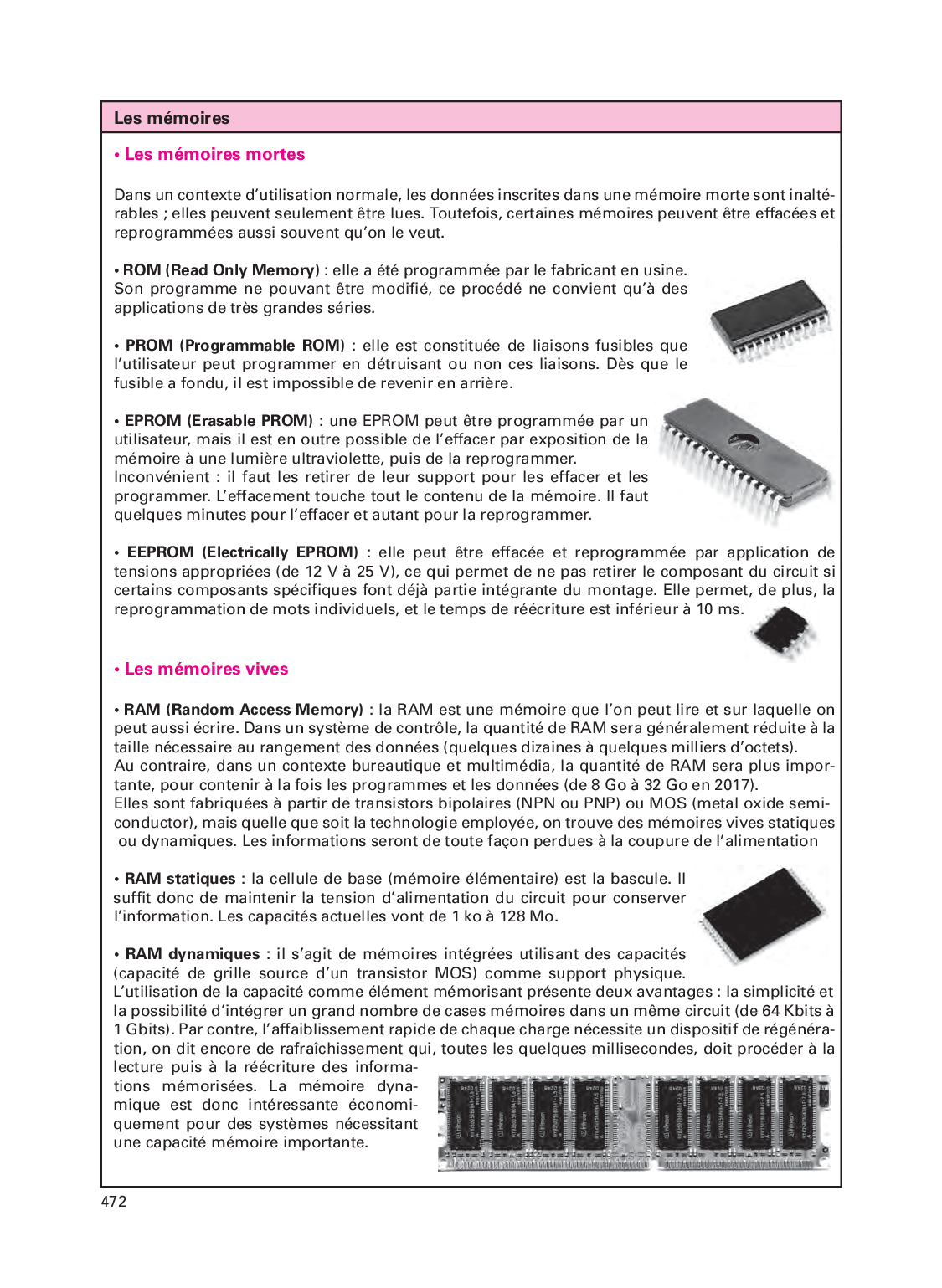 Les mémoires

• Les mémoires mortes

Dans un contexte d'utilisation normale, les données inscrites dans une mémoire morte sont inaltérables ; elles peuvent seulement être lues. Toutefois, certaines mémoires peuvent être effacées et reprogrammées aussi souvent qu'on le veut.

• ROM (Read Only Memory) : elle a été programmée par le fabricant en usine. Son programme ne pouvant être modifié, ce procédé ne convient qu'à des applications de très grandes séries.

• PROM (Programmable ROM) : elle est constituée de liaisons fusibles que l'utilisateur peut programmer en détruisant ou non ces liaisons. Dès que le fusible a fondu, il est impossible de revenir en arrière.

• EPROM (Erasable PROM) : une EPROM peut être programmée par un utilisateur, mais il est en outre possible de l'effacer par exposition de la mémoire à une lumière ultraviolette, puis de la reprogrammer.
Inconvénient : il faut les retirer de leur support pour les effacer et les programmer. L'effacement touche tout le contenu de la mémoire. Il faut quelques minutes pour l'effacer et autant pour la reprogrammer.

• EEPROM (Electrically EPROM) : elle peut être effacée et reprogrammée par application de tensions appropriées (de 12 V à 25 V), ce qui permet de ne pas retirer le composant du circuit si certains composants spécifiques font déjà partie intégrante du montage. Elle permet, de plus, la reprogrammation de mots individuels, et le temps de réécriture est inférieur à 10 ms.

• Les mémoires vives

• RAM (Random Access Memory) : la RAM est une mémoire que l'on peut lire et sur laquelle on peut aussi écrire. Dans un système de contrôle, la quantité de RAM sera généralement réduite à la taille nécessaire au rangement des données (quelques dizaines à quelques milliers d'octets).
Au contraire, dans un contexte bureautique et multimédia, la quantité de RAM sera plus importante, pour contenir à la fois les programmes et les données (de 8 Go à 32 Go en 2017).
Elles sont fabriquées à partir de transistors bipolaires (NPN ou PNP) ou MOS (metal oxide semiconductor), mais quelle que soit la technologie employée, on trouve des mémoires vives statiques ou dynamiques. Les informations seront de toute façon perdues à la coupure de l'alimentation

• RAM statiques : la cellule de base (mémoire élémentaire) est la bascule. Il suffit donc de maintenir la tension d'alimentation du circuit pour conserver l'information. Les capacités actuelles vont de 1 ko à 128 Mo.

• RAM dynamiques : il s'agit de mémoires intégrées utilisant des capacités (capacité de grille source d'un transistor MOS) comme support physique. L'utilisation de la capacité comme élément mémorisant présente deux avantages : la simplicité et la possibilité d'intégrer un grand nombre de cases mémoires dans un même circuit (de 64 Kbits à 1 Gbits). Par contre, l'affaiblissement rapide de chaque charge nécessite un dispositif de régénération, on dit encore de rafraîchissement qui, toutes les quelques millisecondes, doit procéder à la lecture puis à la réécriture des informations mémorisées. La mémoire dynamique est donc intéressante économiquement pour des systèmes nécessitant une capacité mémoire importante.

472