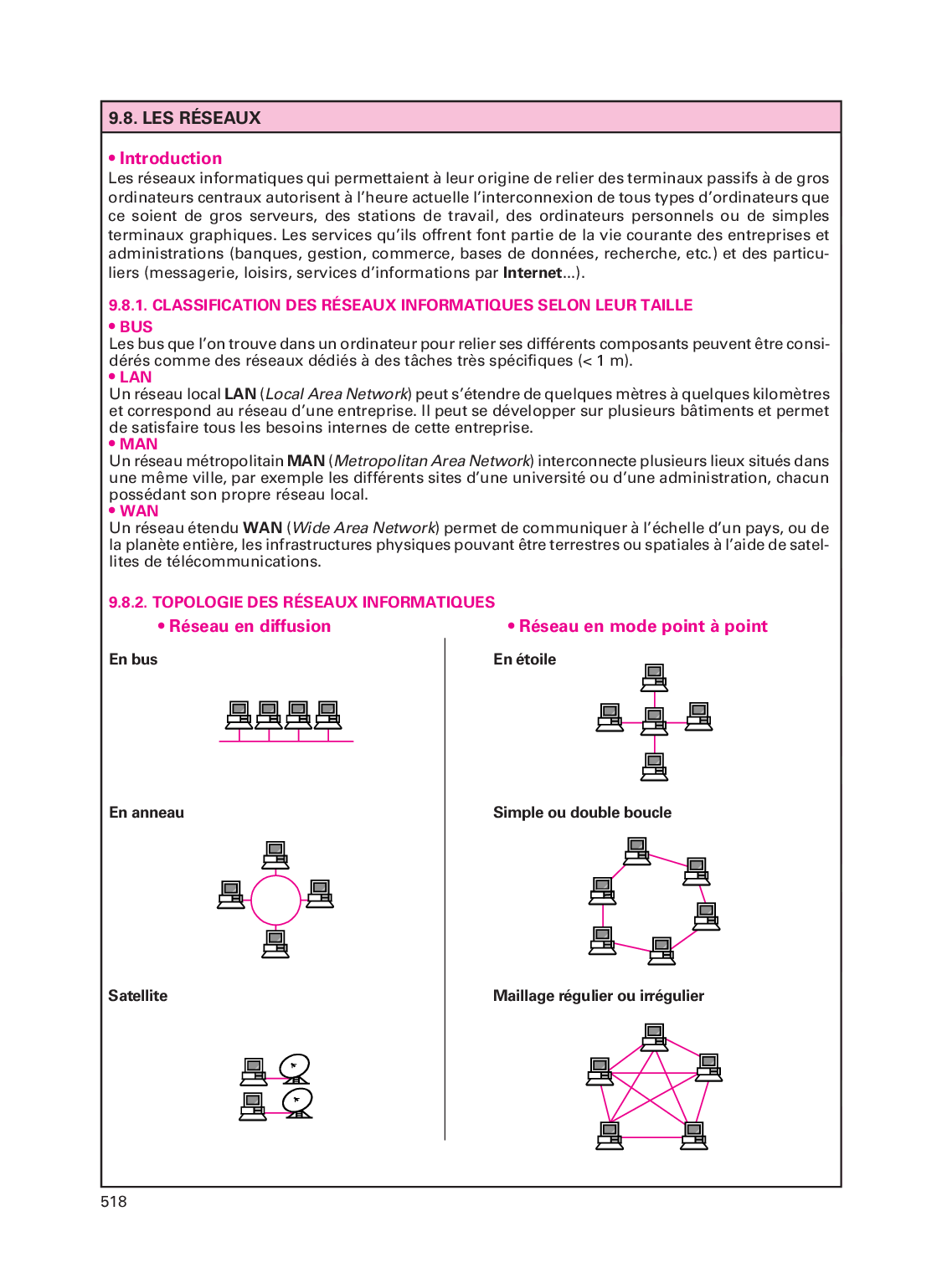 9.8. LES RÉSEAUX

• Introduction
Les réseaux informatiques qui permettaient à leur origine de relier des terminaux passifs à de gros ordinateurs centraux autorisent à l'heure actuelle l'interconnexion de tous types d'ordinateurs que ce soient de gros serveurs, des stations de travail, des ordinateurs personnels ou de simples terminaux graphiques. Les services qu'ils offrent font partie de la vie courante des entreprises et administrations (banques, gestion, commerce, bases de données, recherche, etc.) et des particuliers (messagerie, loisirs, services d'informations par Internet...).

9.8.1. CLASSIFICATION DES RÉSEAUX INFORMATIQUES SELON LEUR TAILLE
• BUS
Les bus que l'on trouve dans un ordinateur pour relier ses différents composants peuvent être considérés comme des réseaux dédiés à des tâches très spécifiques (< 1 m).
• LAN
Un réseau local LAN (Local Area Network) peut s'étendre de quelques mètres à quelques kilomètres et correspond au réseau d'une entreprise. Il peut se développer sur plusieurs bâtiments et permet de satisfaire tous les besoins internes de cette entreprise.
• MAN
Un réseau métropolitain MAN (Metropolitan Area Network) interconnecte plusieurs lieux situés dans une même ville, par exemple les différents sites d'une université ou d'une administration, chacun possédant son propre réseau local.
• WAN
Un réseau étendu WAN (Wide Area Network) permet de communiquer à l'échelle d'un pays, ou de la planète entière, les infrastructures physiques pouvant être terrestres ou spatiales à l'aide de satellites de télécommunications.

9.8.2. TOPOLOGIE DES RÉSEAUX INFORMATIQUES
• Réseau en diffusion

En bus

En anneau

Satellite

• Réseau en mode point à point

En étoile

Simple ou double boucle

Maillage régulier ou irrégulier

518